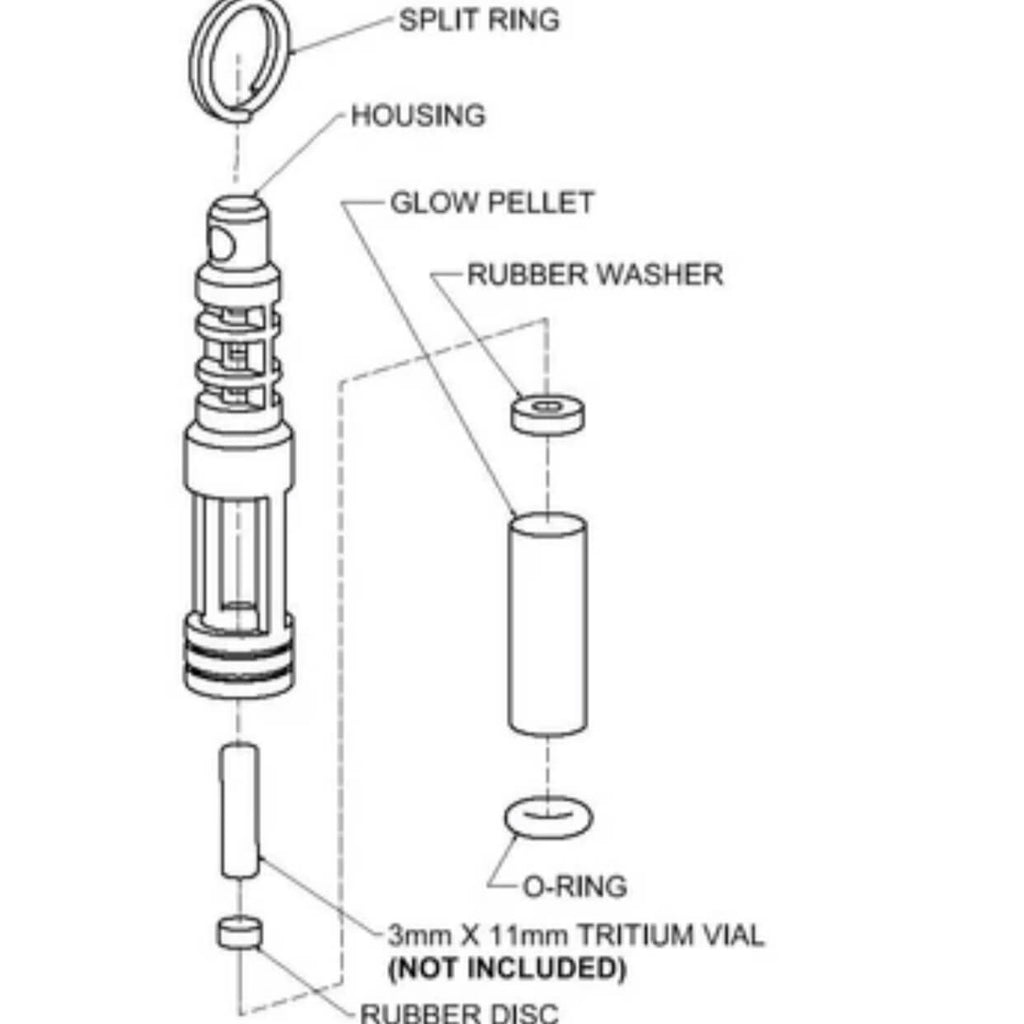 SPLIT RING

HOUSING

GLOW PELLET

RUBBER WASHER

O-RING

3mm X 11mm TRITIUM VIAL
(NOT INCLUDED)

RUBBER DISC